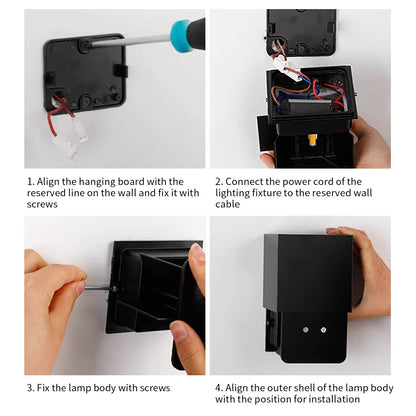 1. Align the hanging board with the reserved line on the wall and fix it with screws

2. Connect the power cord of the lighting fixture to the reserved wall cable

3. Fix the lamp body with screws

4. Align the outer shell of the lamp body with the position for installation